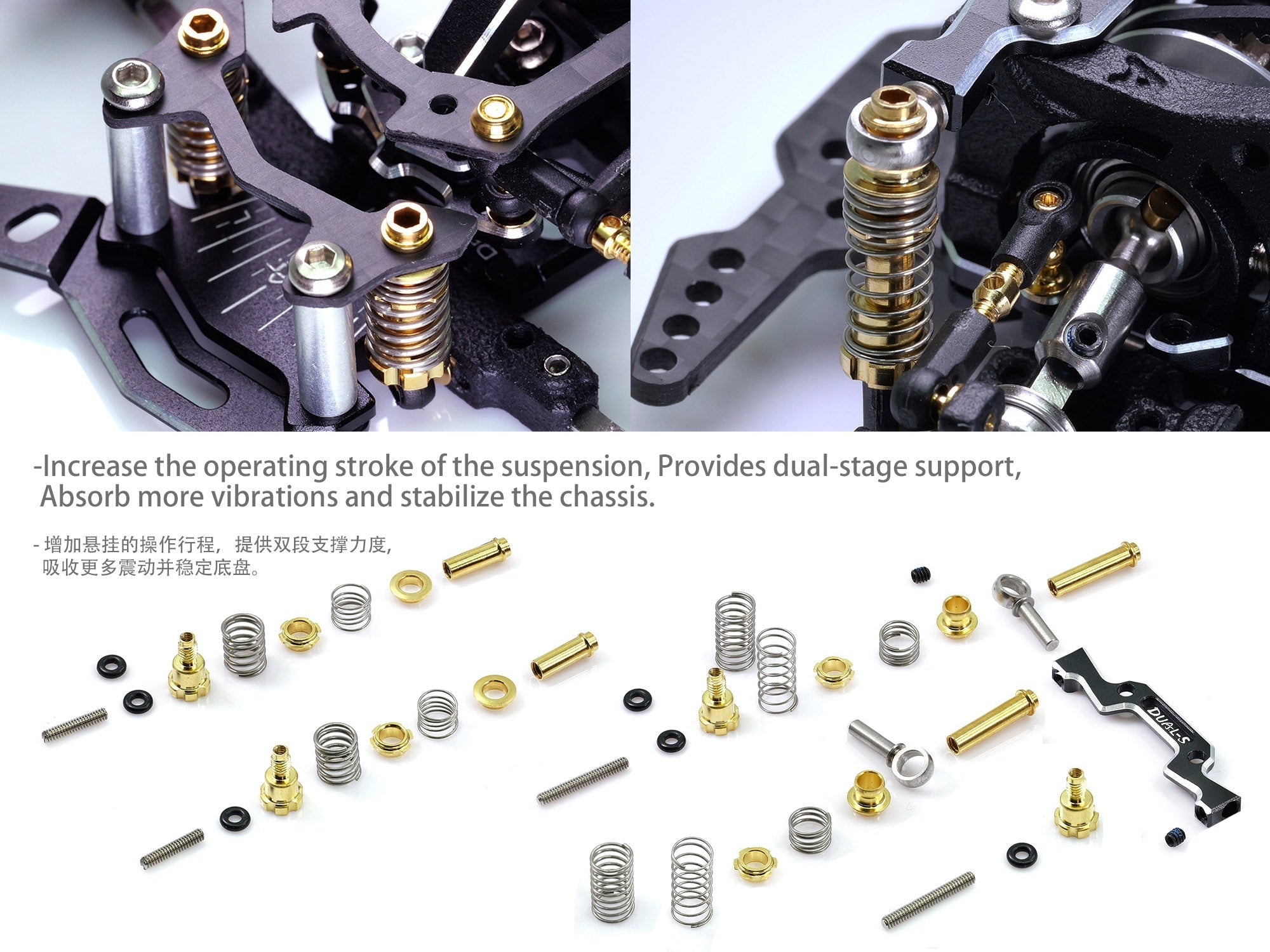 -Increase the operating stroke of the suspension, Provides dual-stage support, Absorb more vibrations and stabilize the chassis.

- 增加悬挂的操作行程，提供双段支撑力度，吸收更多震动并稳定底盘。

DUAL-S