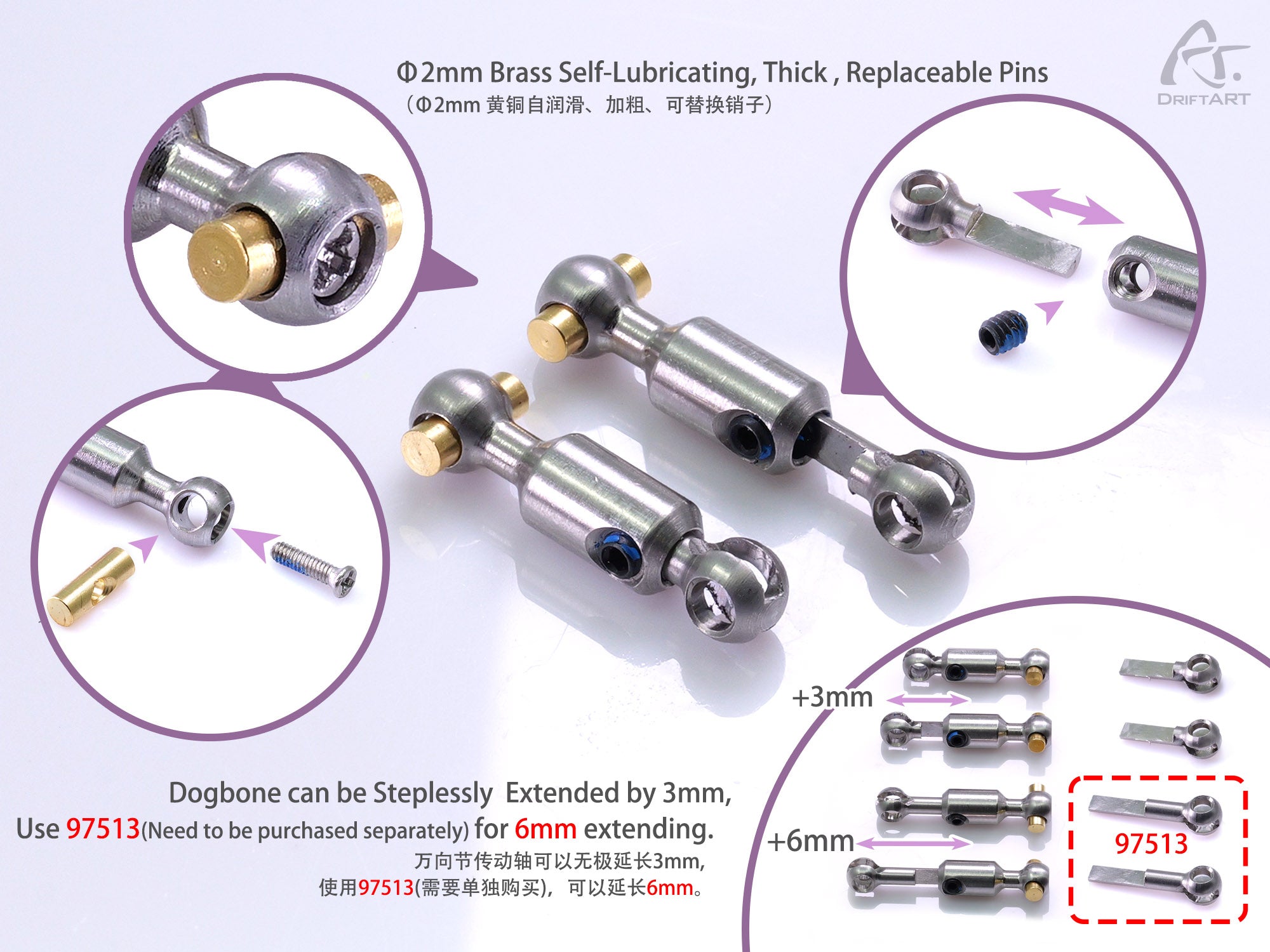 Φ2mm Brass Self-Lubricating, Thick , Replaceable Pins
（Φ2mm 黄铜自润滑、加粗、可替换销子）

DRIFTART

+3mm

+6mm

97513

Dogbone can be Steplessly Extended by 3mm,
Use 97513(Need to be purchased separately) for 6mm extending.
万向节传动轴可以无极延长3mm,
使用97513(需要单独购买)，可以延长6mm。