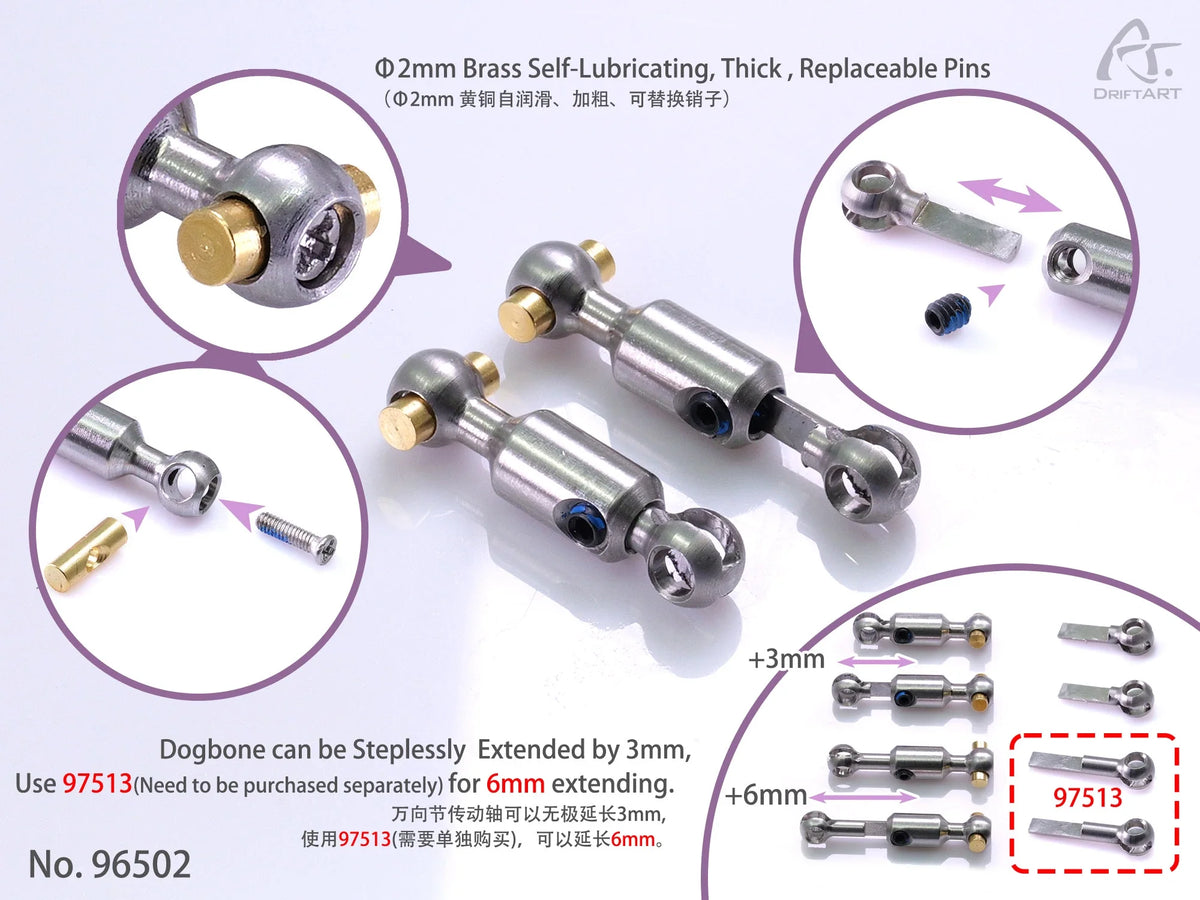 Φ2mm Brass Self-Lubricating, Thick , Replaceable Pins
（Φ2mm 黄铜自润滑、加粗、可替换销子）

DRIFTART

Dogbone can be Steplessly Extended by 3mm,
Use 97513(Need to be purchased separately) for 6mm extending.
万向节传动轴可以无极延长3mm,
使用97513(需要单独购买)，可以延长6mm。

No. 96502

+3mm

+6mm

97513